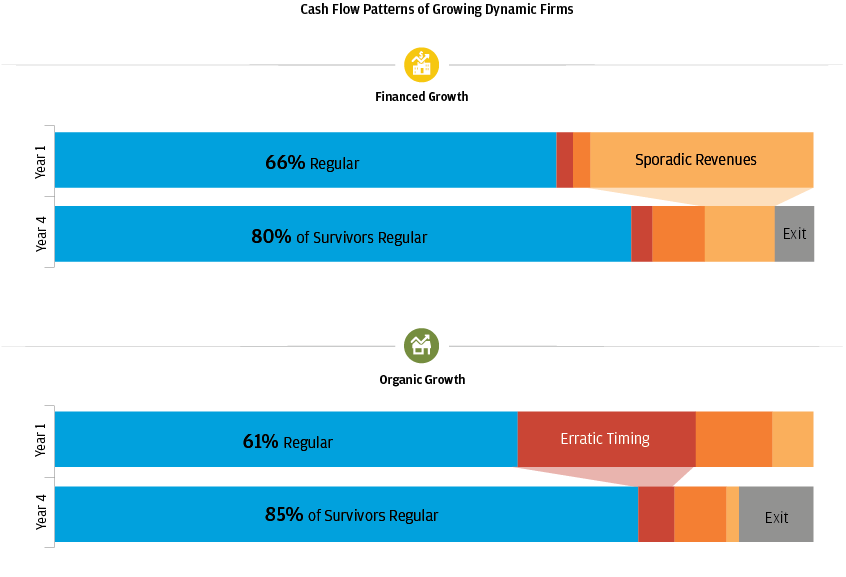 Cash Flow Patterns of Growing Dynamic Firms

Financed Growth

Year 1

66% Regular

Sporadic Revenues

Year 4

80% of Survivors Regular

Exit

Organic Growth

Year 1

61% Regular

Erratic Timing

Year 4

85% of Survivors Regular

Exit