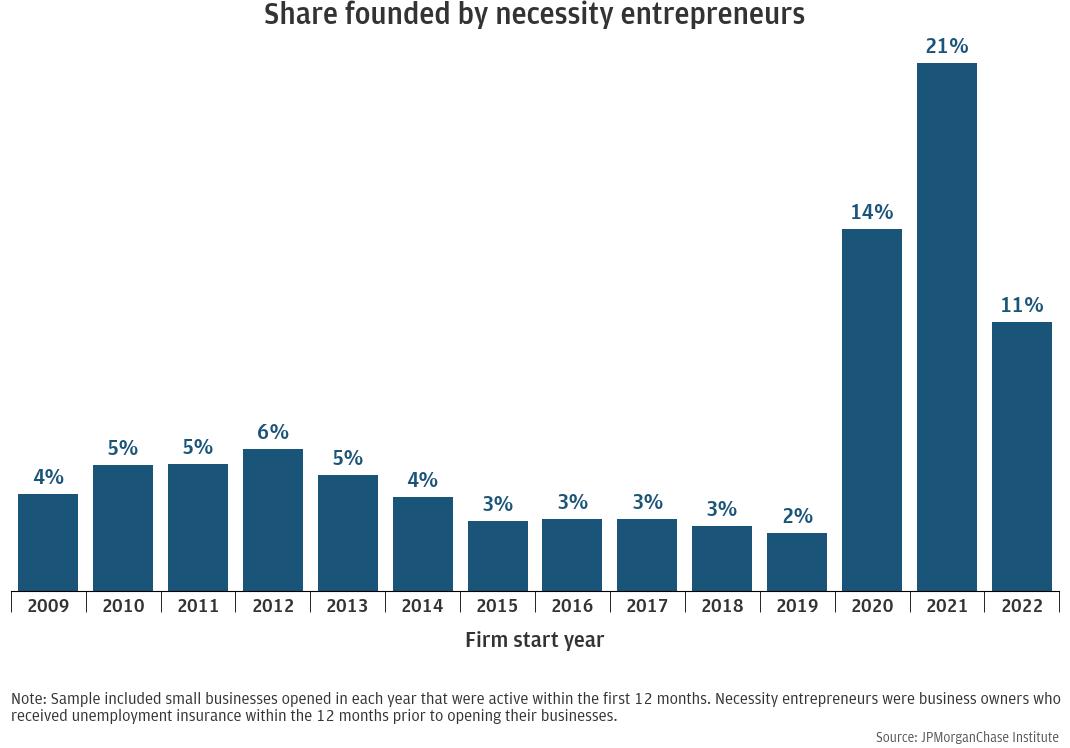 Share founded by necessity entrepreneurs

4%
5%
5%
6%
5%
4%
3%
3%
3%
3%
2%
14%
21%
11%

2009
2010
2011
2012
2013
2014
2015
2016
2017
2018
2019
2020
2021
2022

Firm start year

Note: Sample included small businesses opened in each year that were active within the first 12 months. Necessity entrepreneurs were business owners who received unemployment insurance within the 12 months prior to opening their businesses.

Source: JPMorganChase Institute