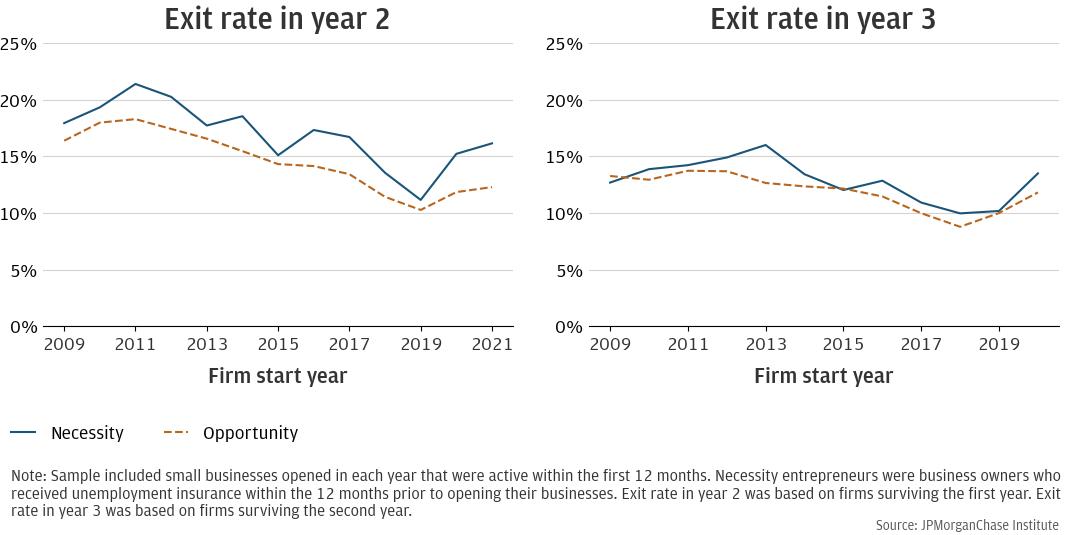 Exit rate in year 2

25%
20%
15%
10%
5%
0%

2009 2011 2013 2015 2017 2019 2021

Firm start year

Exit rate in year 3

25%
20%
15%
10%
5%
0%

2009 2011 2013 2015 2017 2019

Firm start year

Necessity Opportunity

Note: Sample included small businesses opened in each year that were active within the first 12 months. Necessity entrepreneurs were business owners who received unemployment insurance within the 12 months prior to opening their businesses. Exit rate in year 2 was based on firms surviving the first year. Exit rate in year 3 was based on firms surviving the second year.

Source: JPMorganChase Institute