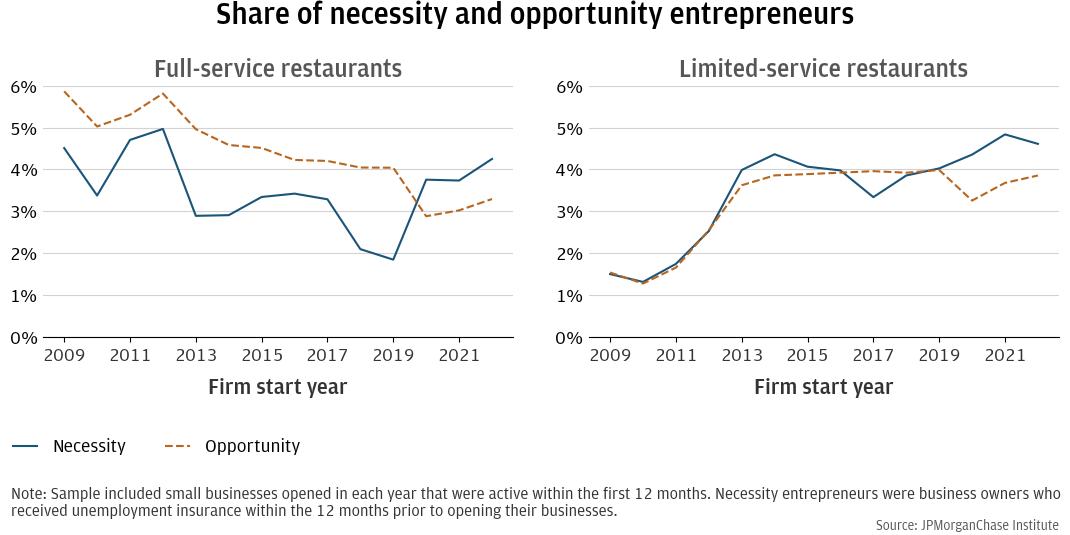 Share of necessity and opportunity entrepreneurs

Full-service restaurants

6%
5%
4%
3%
2%
1%
0%

2009 2011 2013 2015 2017 2019 2021

Firm start year

Limited-service restaurants

6%
5%
4%
3%
2%
1%
0%

2009 2011 2013 2015 2017 2019 2021

Firm start year

Necessity Opportunity

Note: Sample included small businesses opened in each year that were active within the first 12 months. Necessity entrepreneurs were business owners who received unemployment insurance within the 12 months prior to opening their businesses.

Source: JPMorganChase Institute