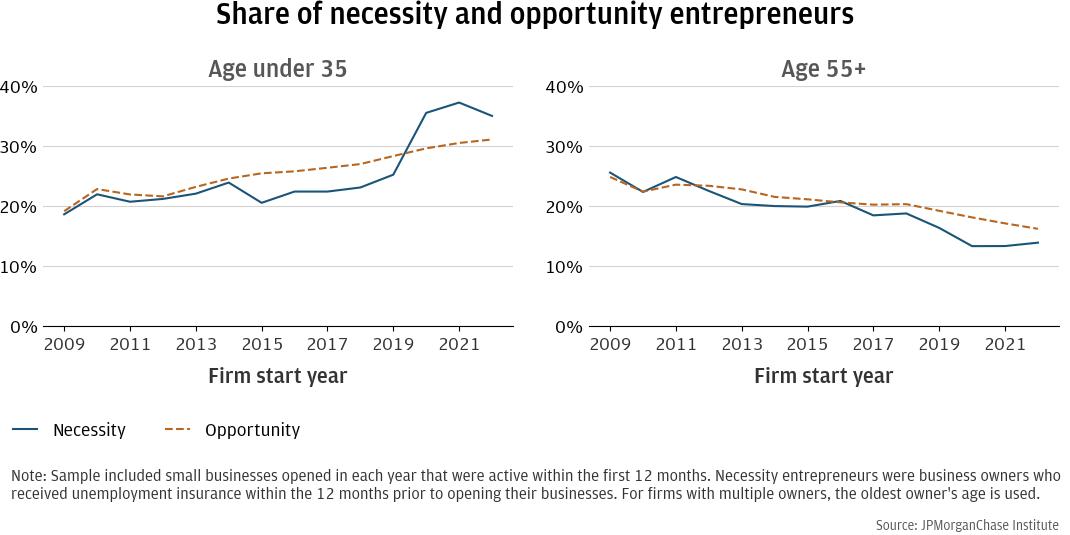 Share of necessity and opportunity entrepreneurs

Age under 35

40%
30%
20%
10%
0%

2009 2011 2013 2015 2017 2019 2021

Firm start year

Age 55+

40%
30%
20%
10%
0%

2009 2011 2013 2015 2017 2019 2021

Firm start year

Necessity Opportunity

Note: Sample included small businesses opened in each year that were active within the first 12 months. Necessity entrepreneurs were business owners who received unemployment insurance within the 12 months prior to opening their businesses. For firms with multiple owners, the oldest owner's age is used.

Source: JPMorganChase Institute